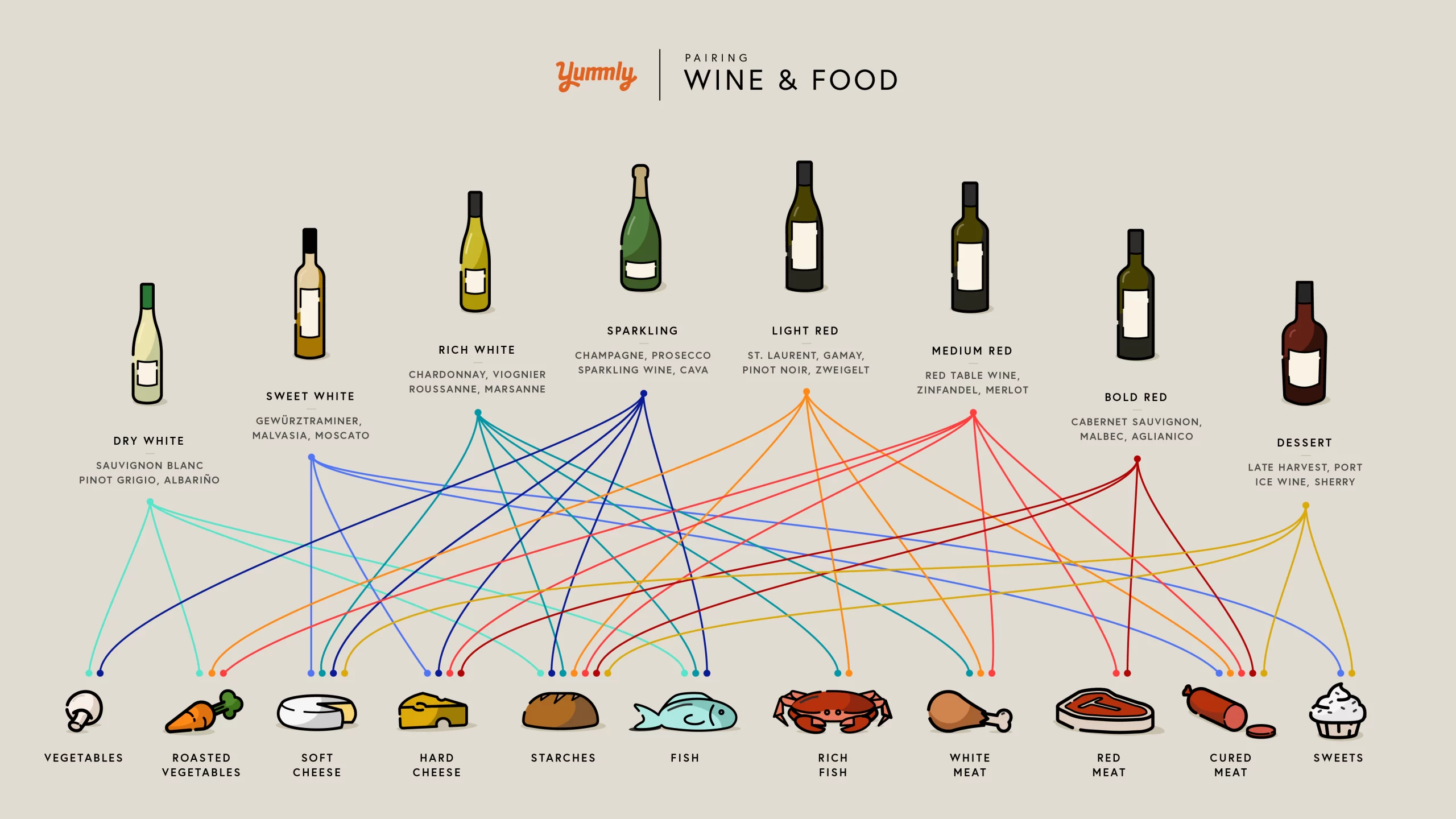 Yummly

PAIRING
WINE & FOOD

DRY WHITE
SAUVIGNON BLANC
PINOT GRIGIO, ALBARIÑO

SWEET WHITE
GEWÜRZTRAMINER, MALVASIA, MOSCATO

RICH WHITE
CHARDONNAY, VIOGNIER
ROUSSANNE, MARSANNE

SPARKLING
CHAMPAGNE, PROSECCO
SPARKLING WINE, CAVA

LIGHT RED
ST. LAURENT, GAMAY,
PINOT NOIR, ZWEIGELT

MEDIUM RED
RED TABLE WINE,
ZINFANDEL, MERLOT

BOLD RED
CABERNET SAUVIGNON,
MALBEC, AGLIANICO

DESSERT
LATE HARVEST, PORT
ICE WINE, SHERRY

VEGETABLES

ROASTED VEGETABLES

SOFT CHEESE

HARD CHEESE

STARCHES

FISH

RICH FISH

WHITE MEAT

RED MEAT

CURED MEAT

SWEETS